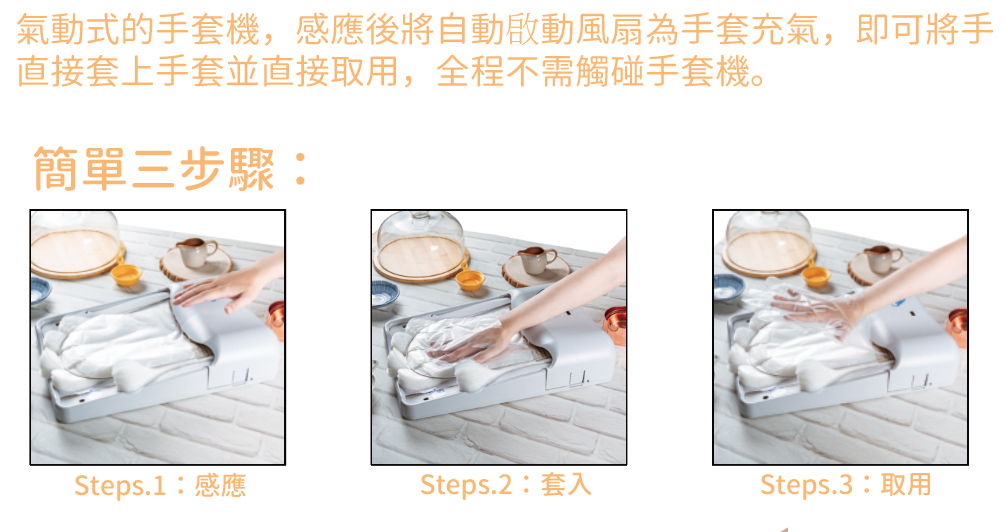 氣動式的手套機，感應後將自動啟動風扇為手套充氣，即可將手直接套上手套並直接取用，全程不需觸碰手套機。

簡單三步驟：

Steps.1：感應

Steps.2：套入

Steps.3：取用